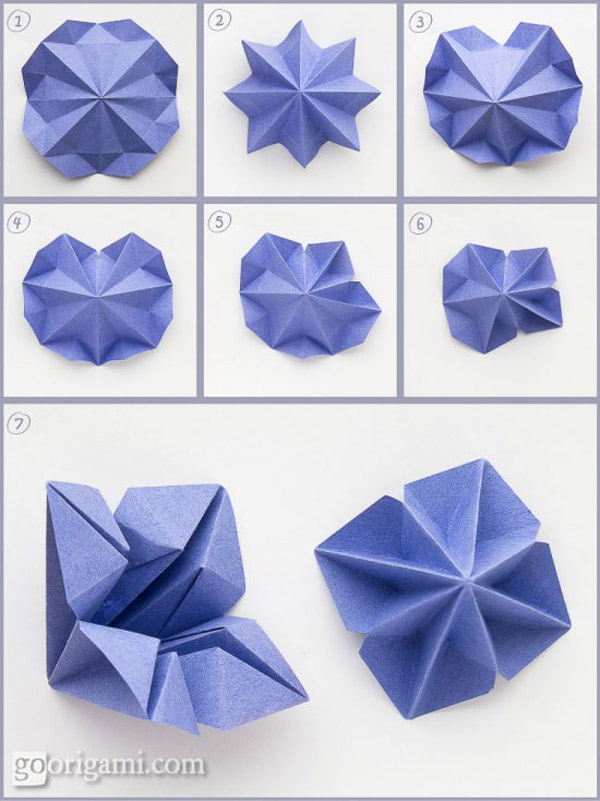 1
2
3
4
5
6
7
goorigami.com