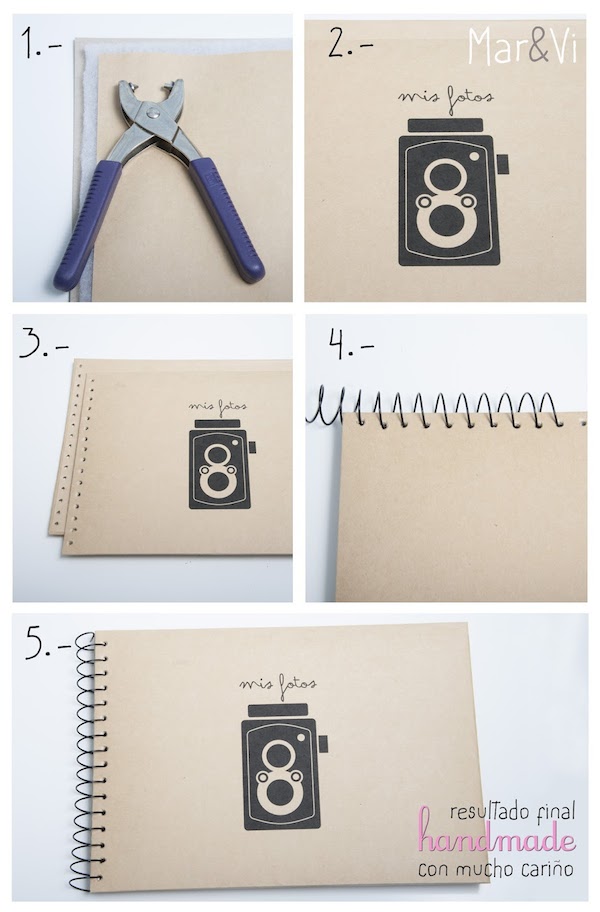 1.-

2.-

Mar&Vi

mis fotos

3.-

mis fotos

4.-

5.-

mis fotos

resultado final
handmade
con mucho cariño