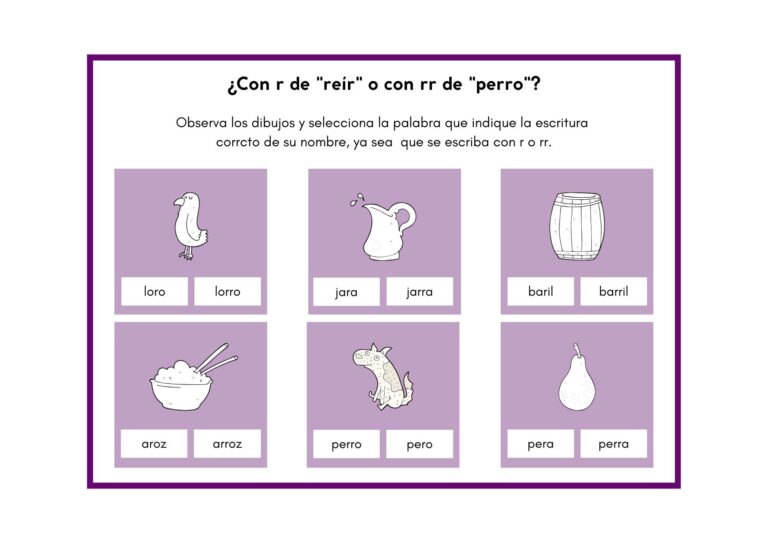 ¿Con r de "reír" o con rr de "perro"?

Observa los dibujos y selecciona la palabra que indique la escritura corrcto de su nombre, ya sea que se escriba con r o rr.

loro lorro

jara jarra

baril barril

aroz arroz

perro pero

pera perra